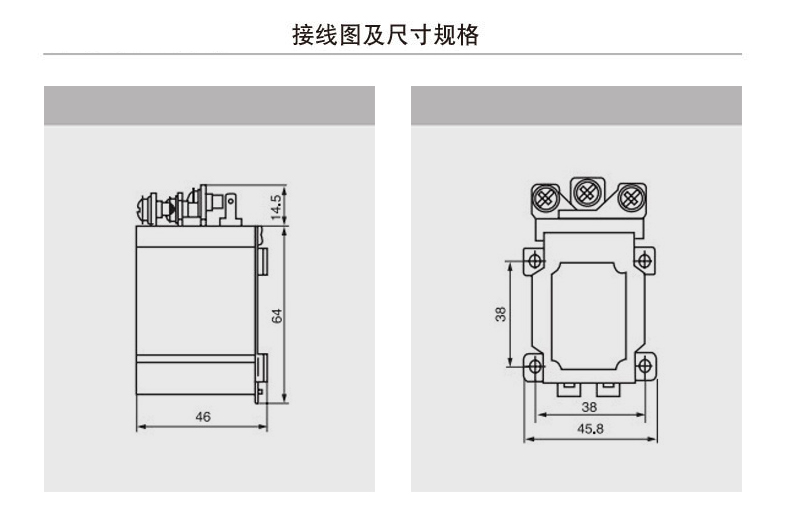 接线图及尺寸规格

14.5

64

46

38

38

45.8