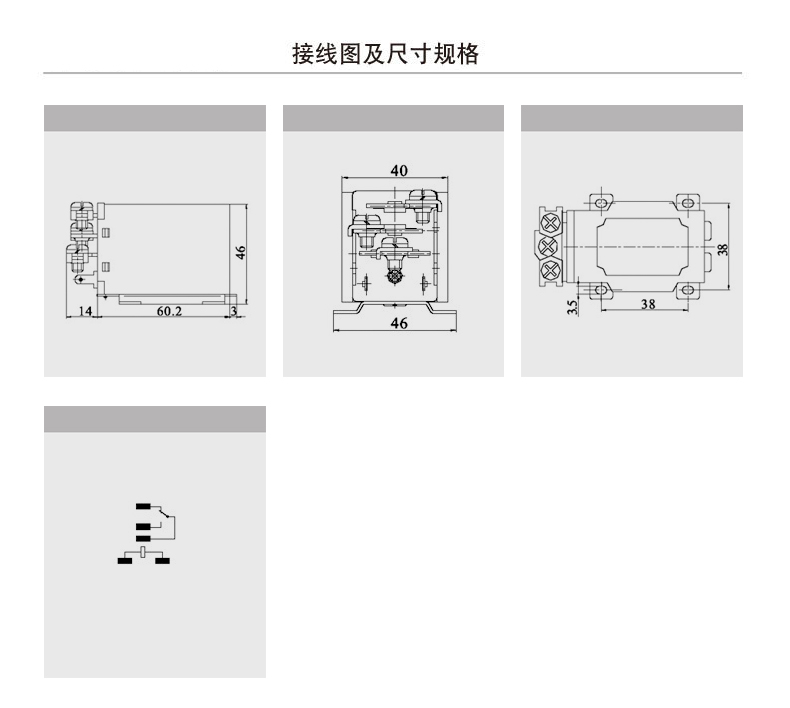 接线图及尺寸规格

46
14
60.2
3

40
46

38
3.5
38